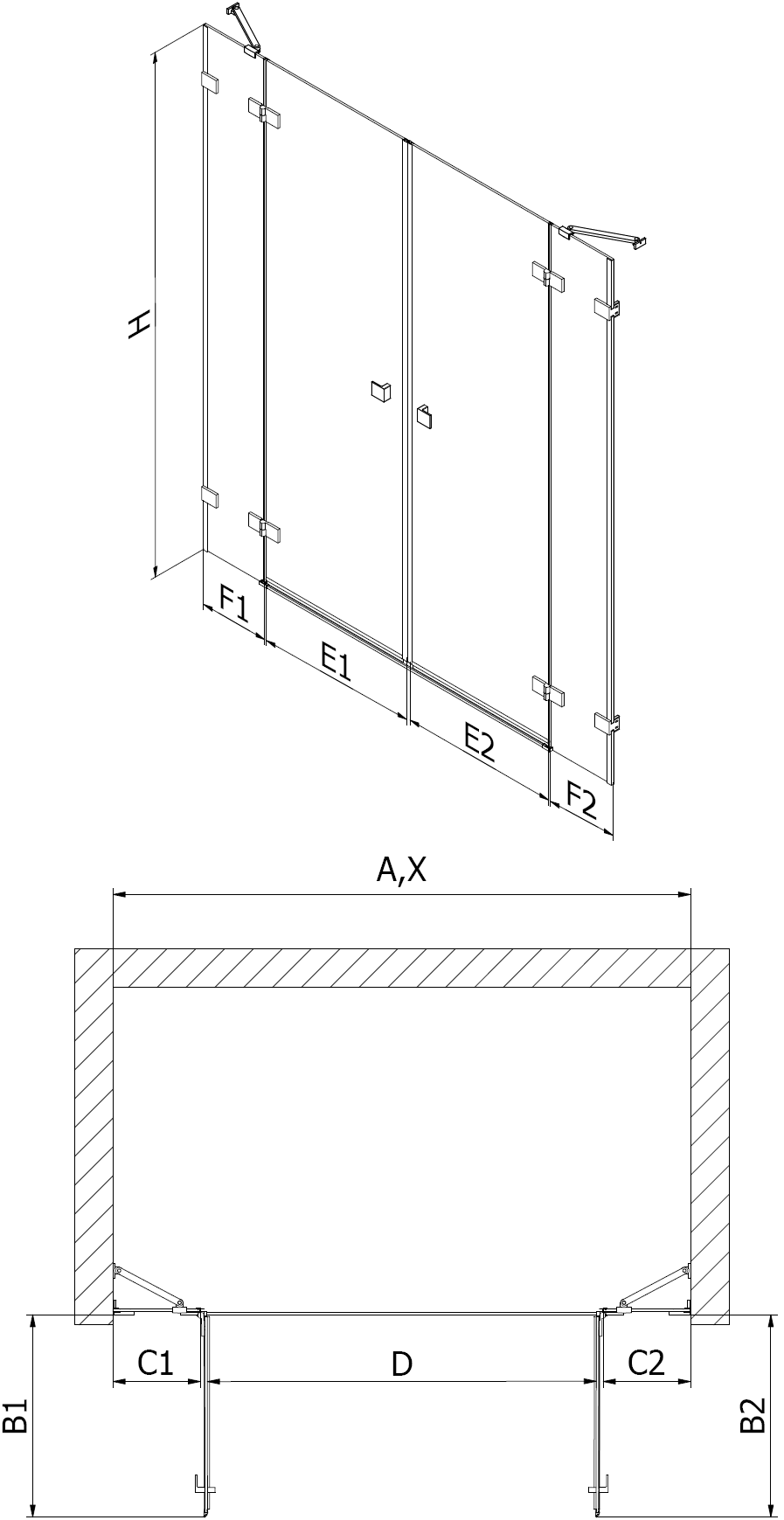 H
F1
E1
E2
F2
A,X
C1
D
C2
B1
B2